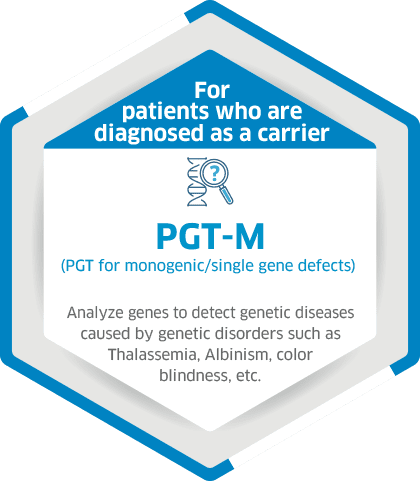 For patients who are diagnosed as a carrier

?

PGT-M

(PGT for monogenic/single gene defects)

Analyze genes to detect genetic diseases caused by genetic disorders such as Thalassemia, Albinism, color blindness, etc.